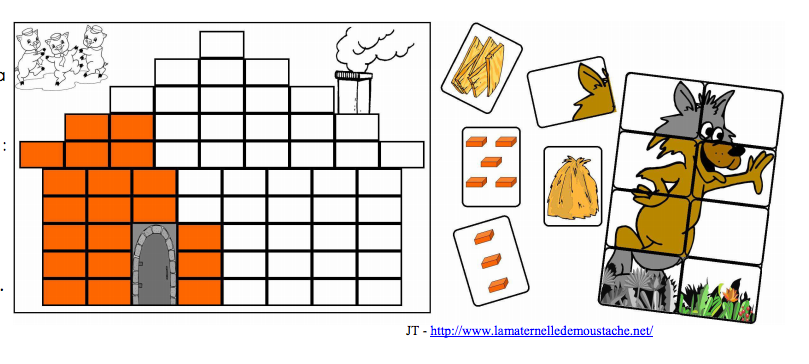 JT - http://www.lamaternelledemoustache.net/